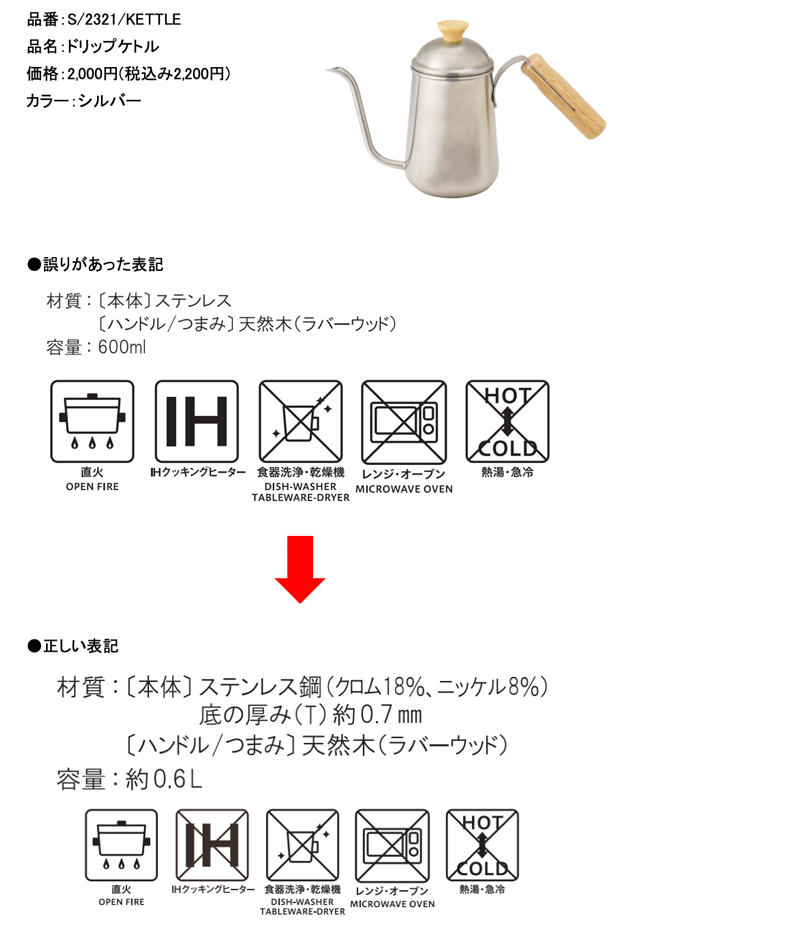 品番：S/2321/KETTLE
品名：ドリップケトル
価格：2,000円（税込み2,200円）
カラー：シルバー

●誤りがあった表記

材質：〔本体〕ステンレス
〔ハンドル/つまみ〕天然木（ラバーウッド）
容量：600ml

IH

HOT
COLD

直火
OPEN FIRE

IHクッキングヒーター

食器洗浄・乾燥機
DISH-WASHER
TABLEWARE-DRYER

レンジ・オーブン
MICROWAVE OVEN

熱湯・急冷

●正しい表記

材質：〔本体〕ステンレス鋼（クロム18%、ニッケル8%）
底の厚み（T）約0.7mm
〔ハンドル/つまみ〕天然木（ラバーウッド）
容量：約0.6L

IH

HOT
COLD

直火
OPEN FIRE

IHクッキングヒーター

食器洗浄・乾燥機
DISH-WASHER
TABLEWARE-DRYER

レンジ・オーブン
MICROWAVE OVEN

熱湯・急冷